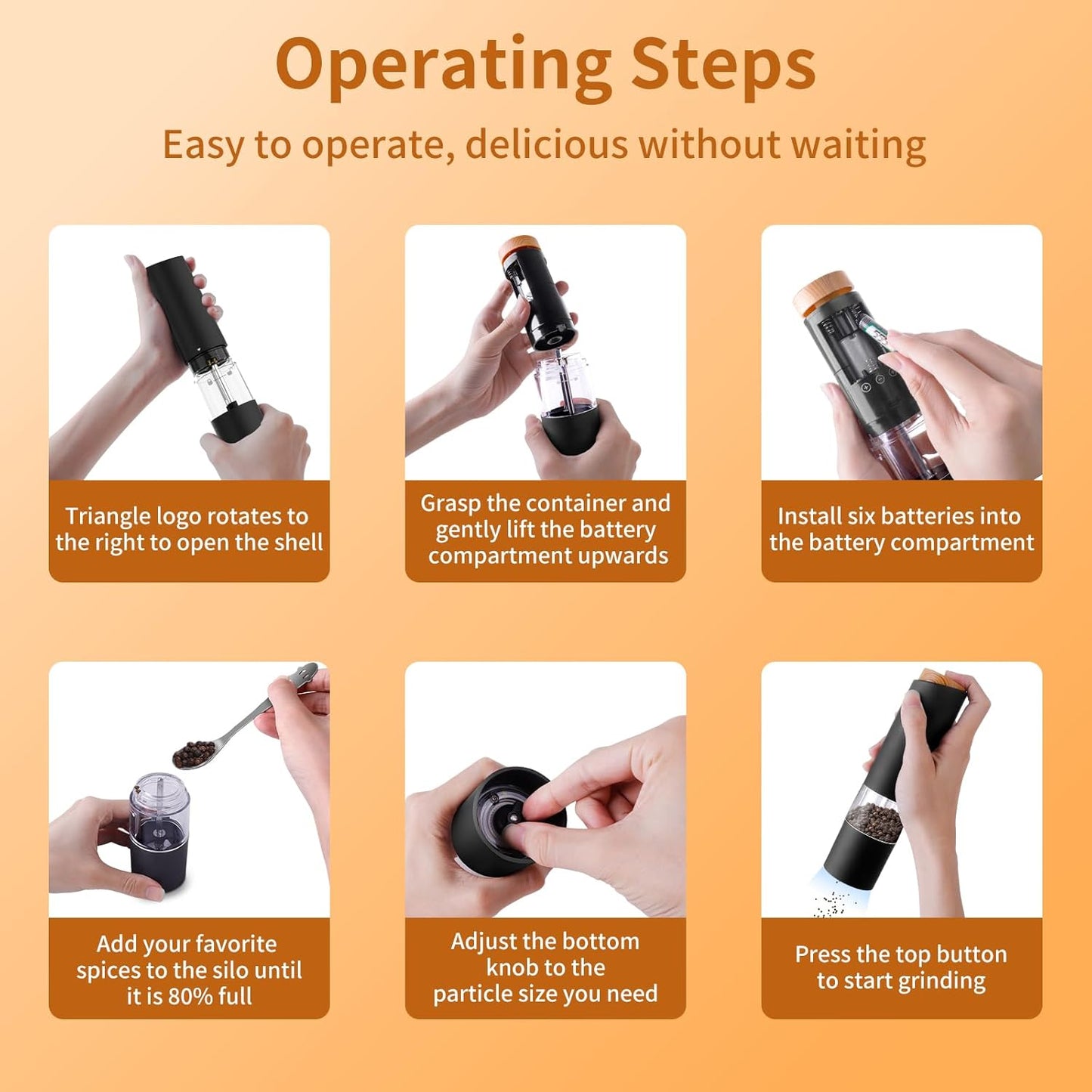 Operating Steps

Easy to operate, delicious without waiting

Triangle logo rotates to the right to open the shell

Grasp the container and gently lift the battery compartment upwards

Install six batteries into the battery compartment

Add your favorite spices to the silo until it is 80% full

Adjust the bottom knob to the particle size you need

Press the top button to start grinding